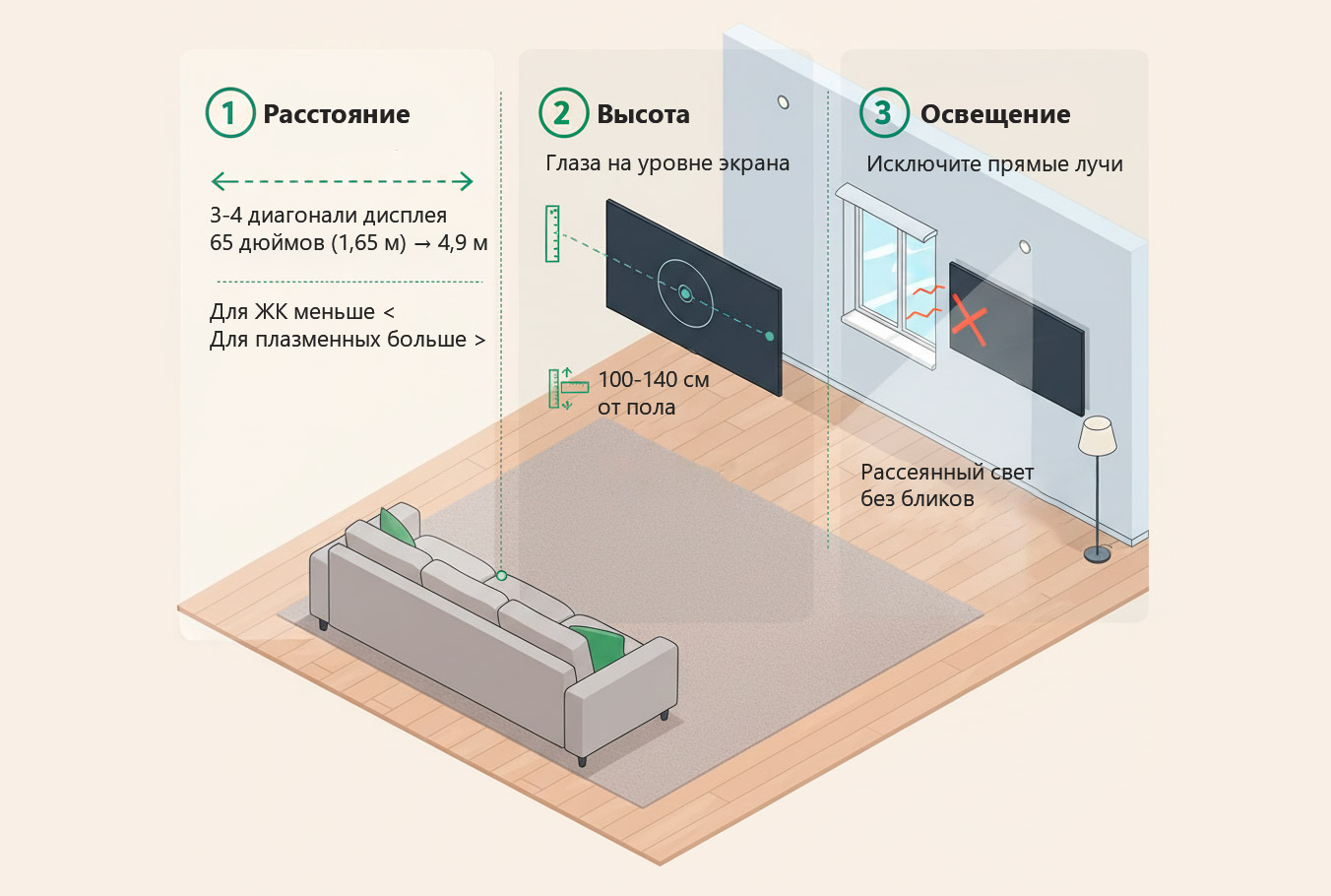 1 Расстояние

3-4 диагонали дисплея
65 дюймов (1,65 м) → 4,9 м

Для ЖК меньше <
Для плазменных больше >

2 Высота

Глаза на уровне экрана

100-140 см
от пола

3 Освещение

Исключите прямые лучи

Рассеянный свет
без бликов